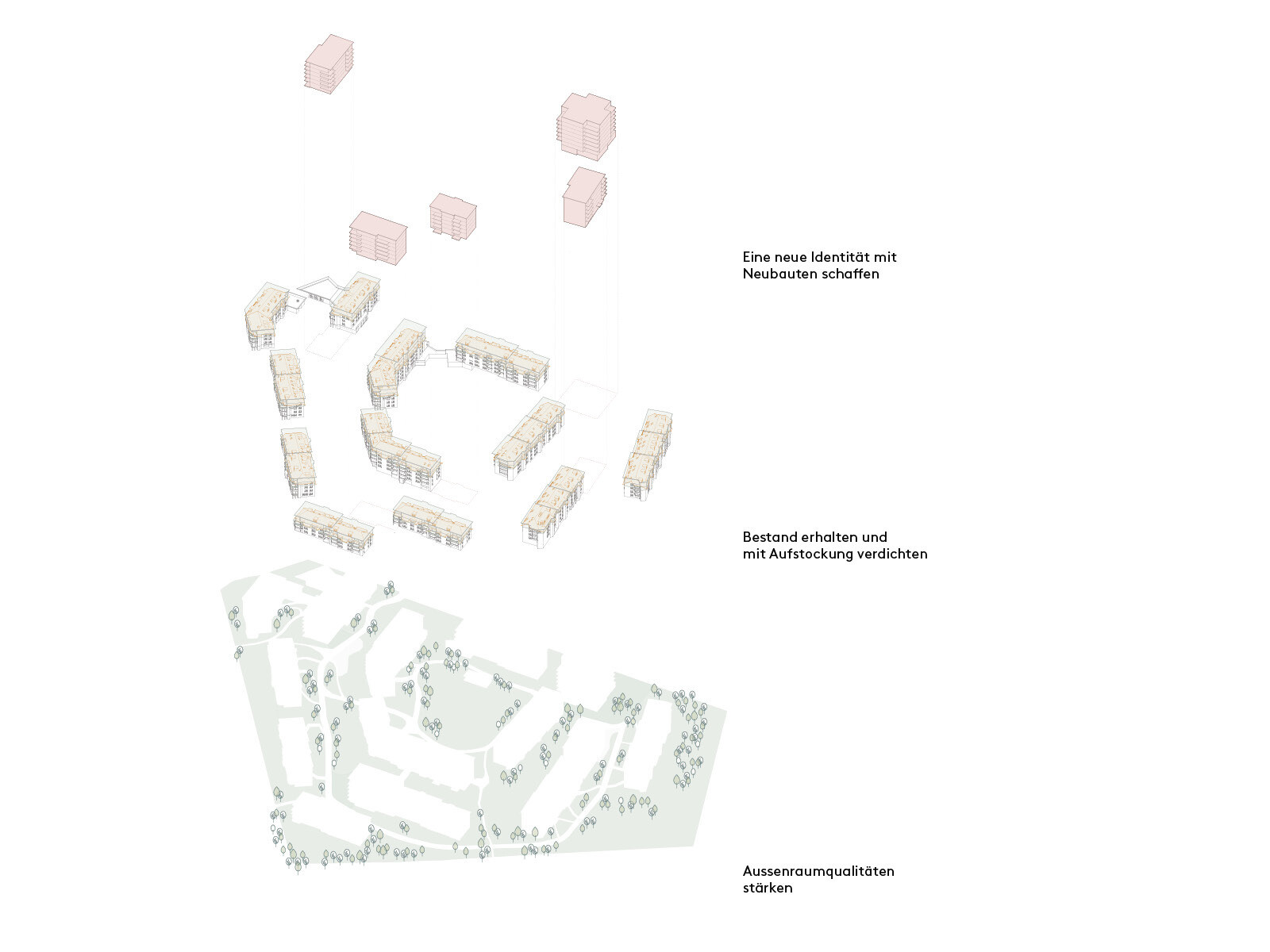 Eine neue Identität mit Neubauten schaffen

Bestand erhalten und mit Aufstockung verdichten

Aussenraumqualitäten stärken